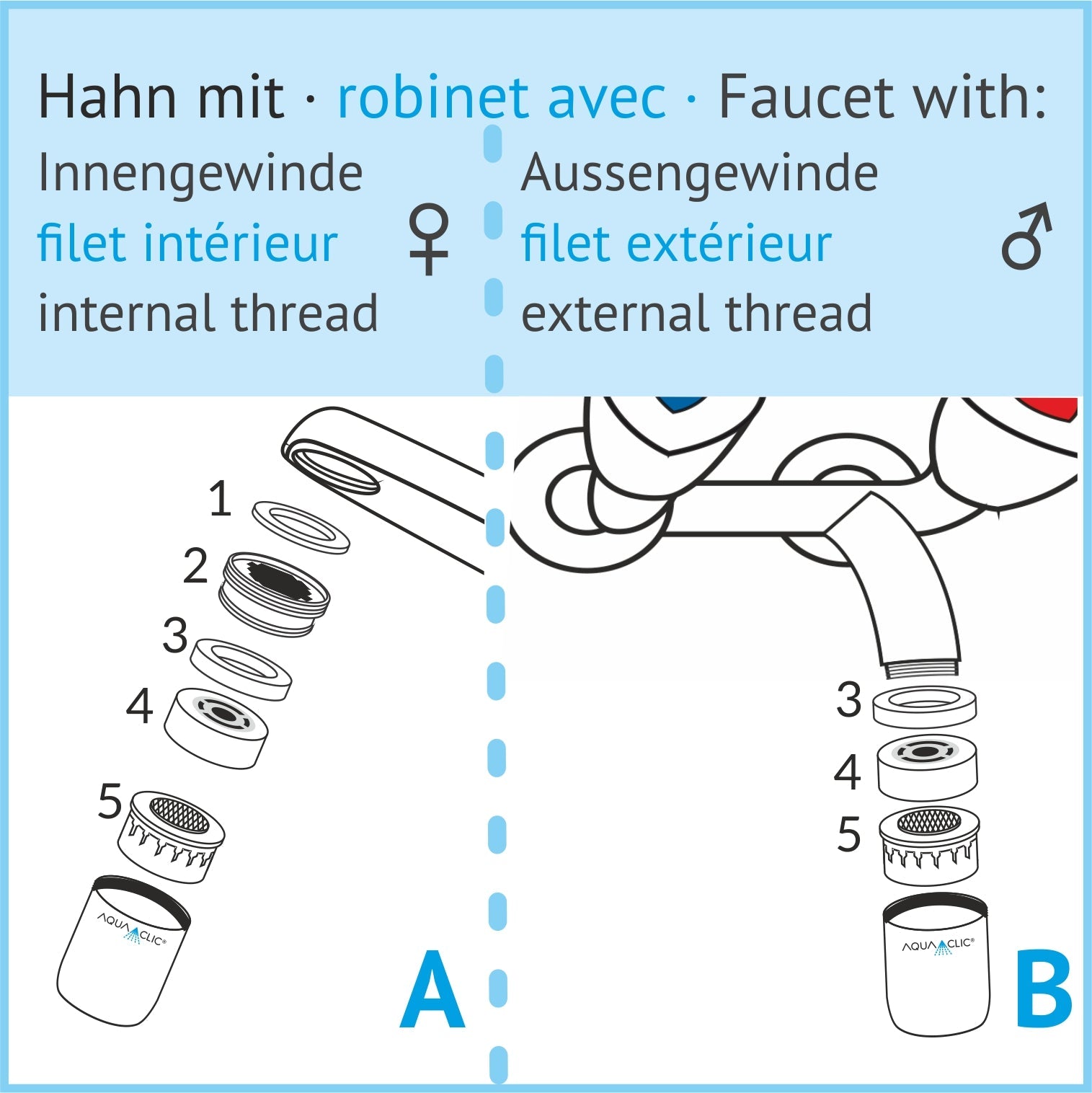 Hahn mit · robinet avec · Faucet with:

Innengewinde
filet intérieur
internal thread
♀

Aussengewinde
filet extérieur
external thread
♂

1
2
3
4
5
AQUACLIC®
A

3
4
5
AQUACLIC®
B