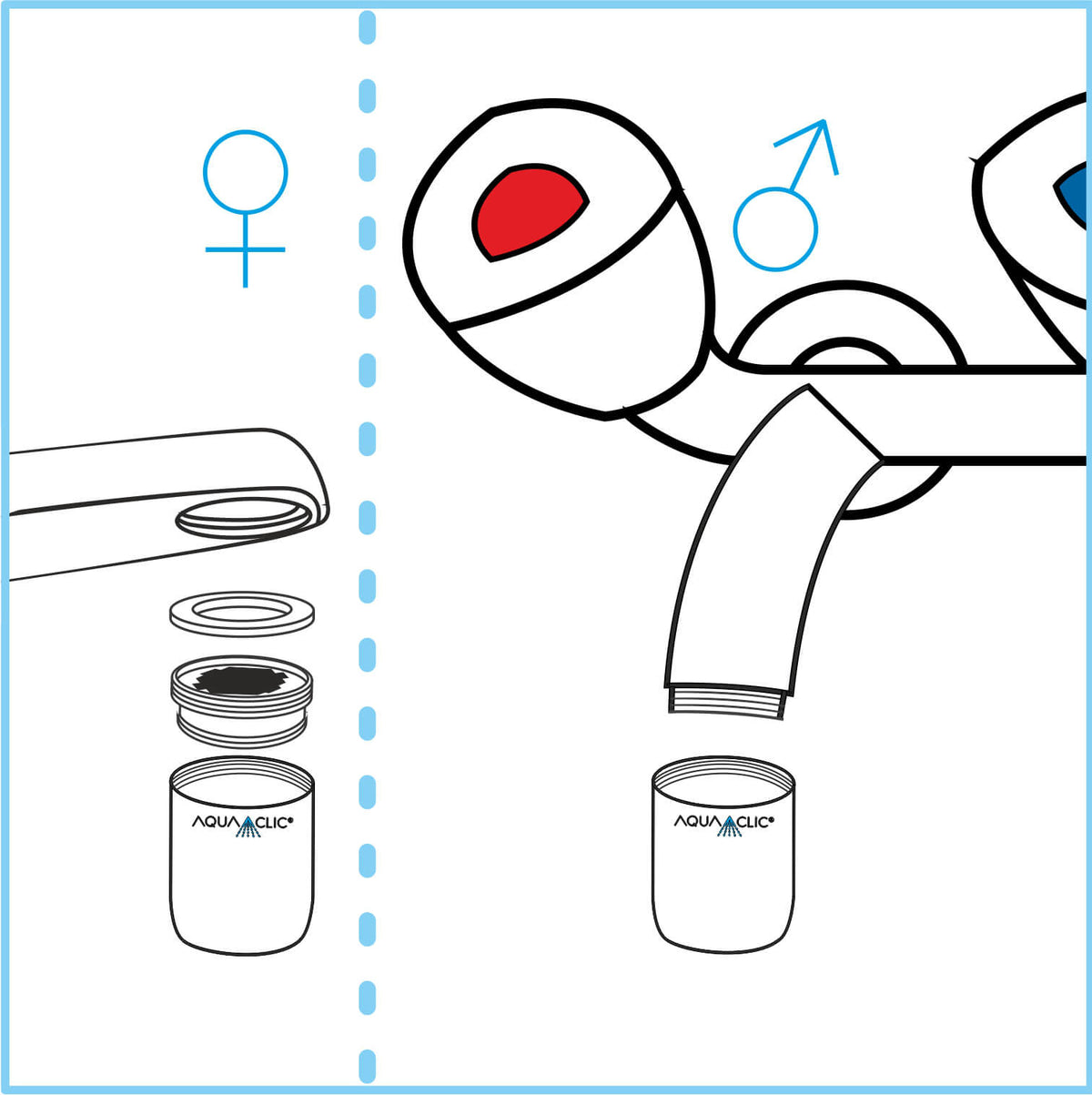 ♀

♂

AQUACLIC®

AQUACLIC®