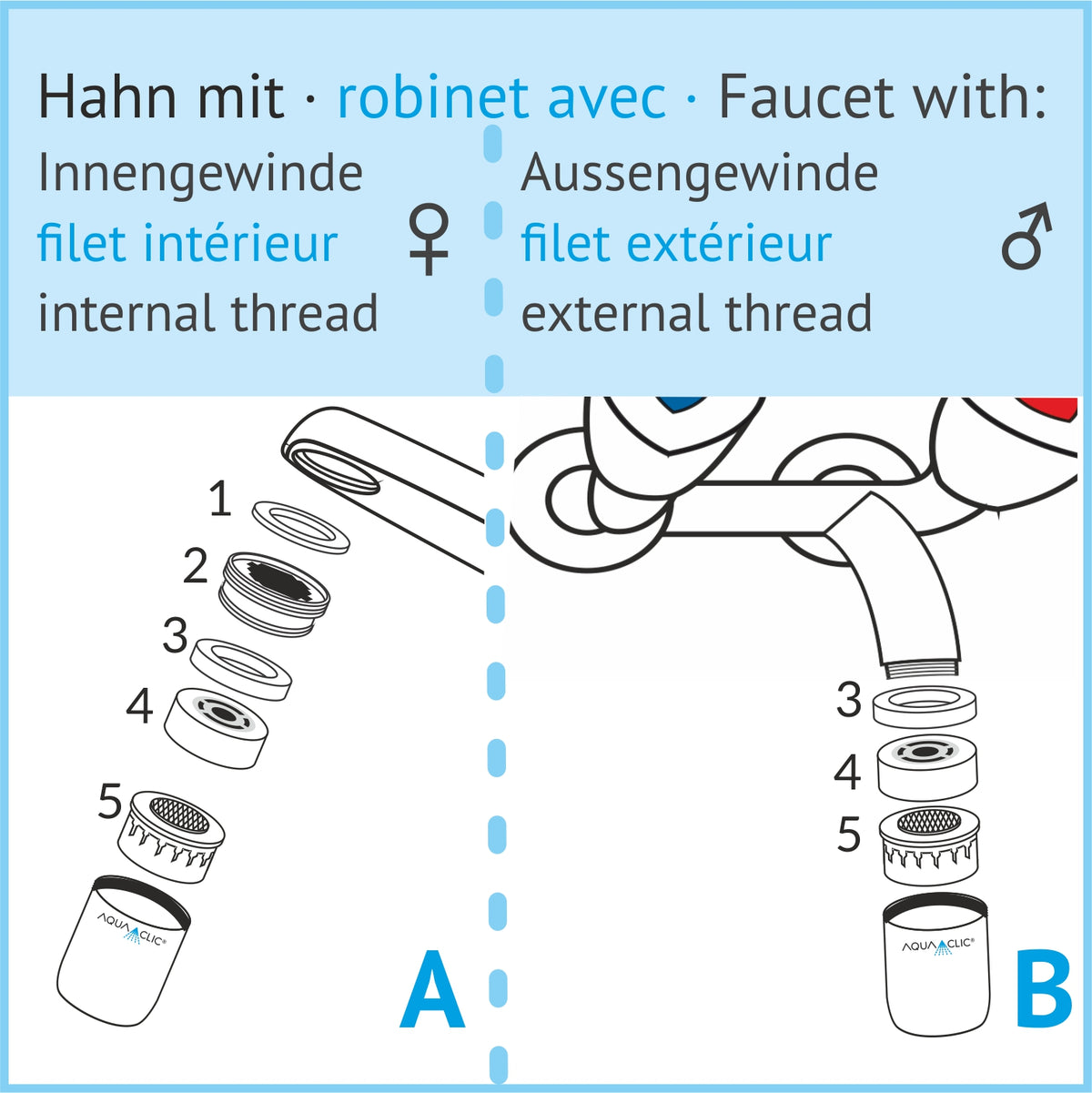 Hahn mit · robinet avec · Faucet with:

Innengewinde
filet intérieur
internal thread
♀

Aussengewinde
filet extérieur
external thread
♂

1
2
3
4
5
AQUACLIC®
A

3
4
5
AQUACLIC®
B