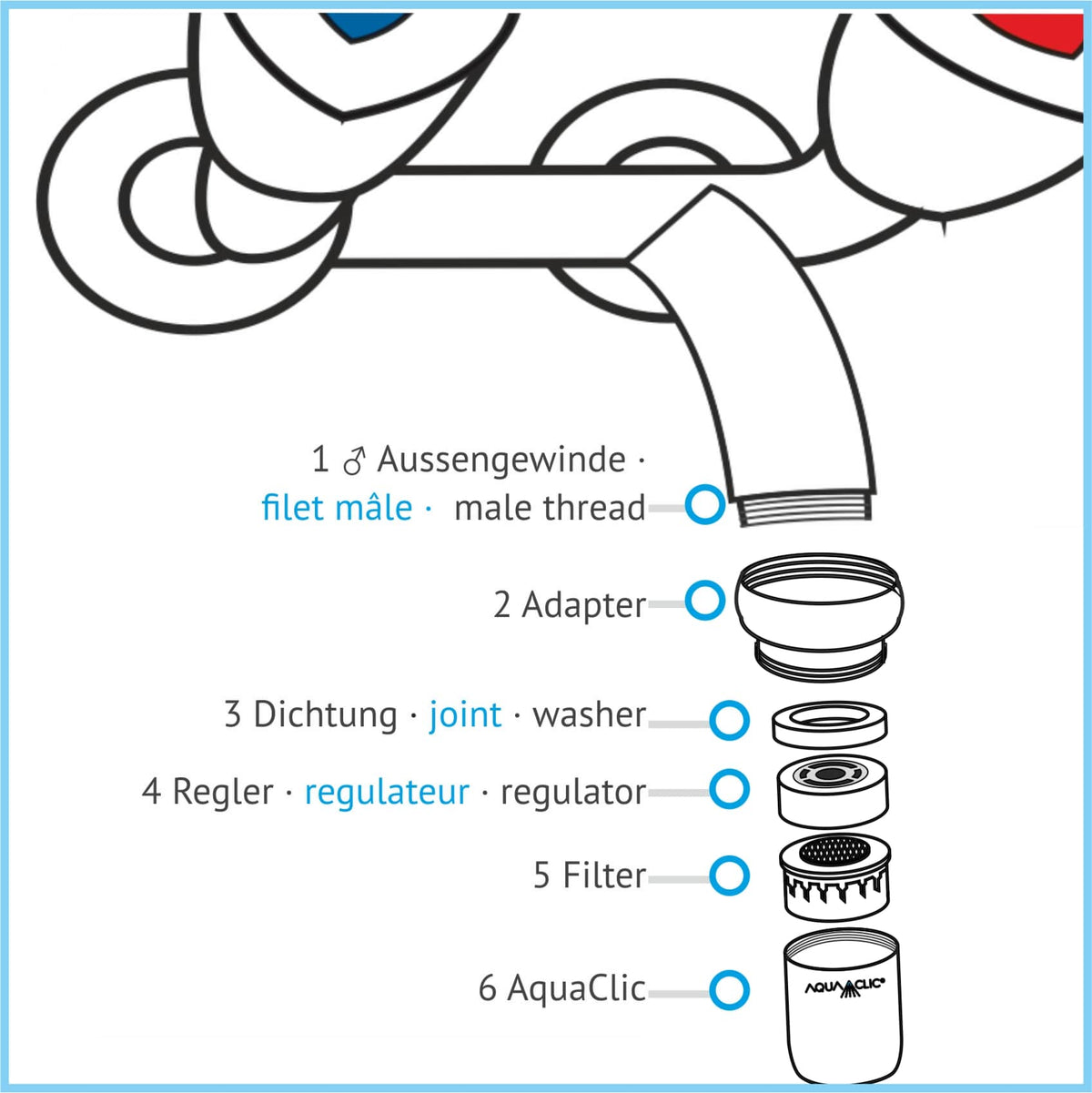 1 ♂ Aussengewinde ·
filet mâle · male thread

2 Adapter

3 Dichtung · joint · washer

4 Regler · regulateur · regulator

5 Filter

6 AquaClic

AQUACLIC®