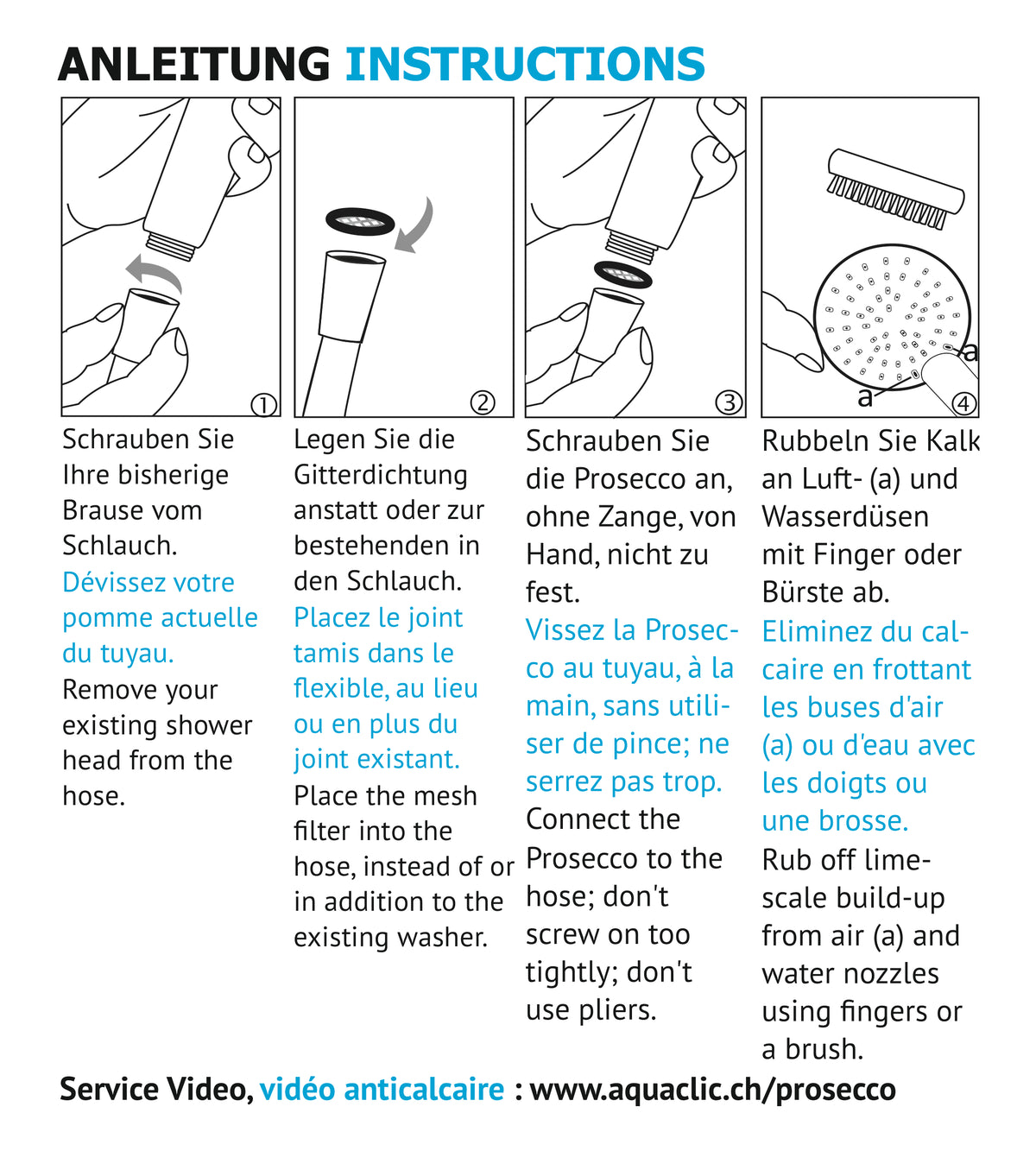 ANLEITUNG INSTRUCTIONS

①

Schrauben Sie Ihre bisherige Brause vom Schlauch.
Dévissez votre pomme actuelle du tuyau.
Remove your existing shower head from the hose.

②

Legen Sie die Gitterdichtung anstatt oder zur bestehenden in den Schlauch.
Placez le joint tamis dans le flexible, au lieu ou en plus du joint existant.
Place the mesh filter into the hose, instead of or in addition to the existing washer.

③

Schrauben Sie die Prosecco an, ohne Zange, von Hand, nicht zu fest.
Vissez la Prosecco au tuyau, à la main, sans utiliser de pince; ne serrez pas trop.
Connect the Prosecco to the hose; don't screw on too tightly; don't use pliers.

a
a
④

Rubbeln Sie Kalk an Luft- (a) und Wasserdüsen mit Finger oder Bürste ab.
Eliminez du calcaire en frottant les buses d'air (a) ou d'eau avec les doigts ou une brosse.
Rub off limescale build-up from air (a) and water nozzles using fingers or a brush.

Service Video, vidéo anticalcaire : www.aquaclic.ch/prosecco