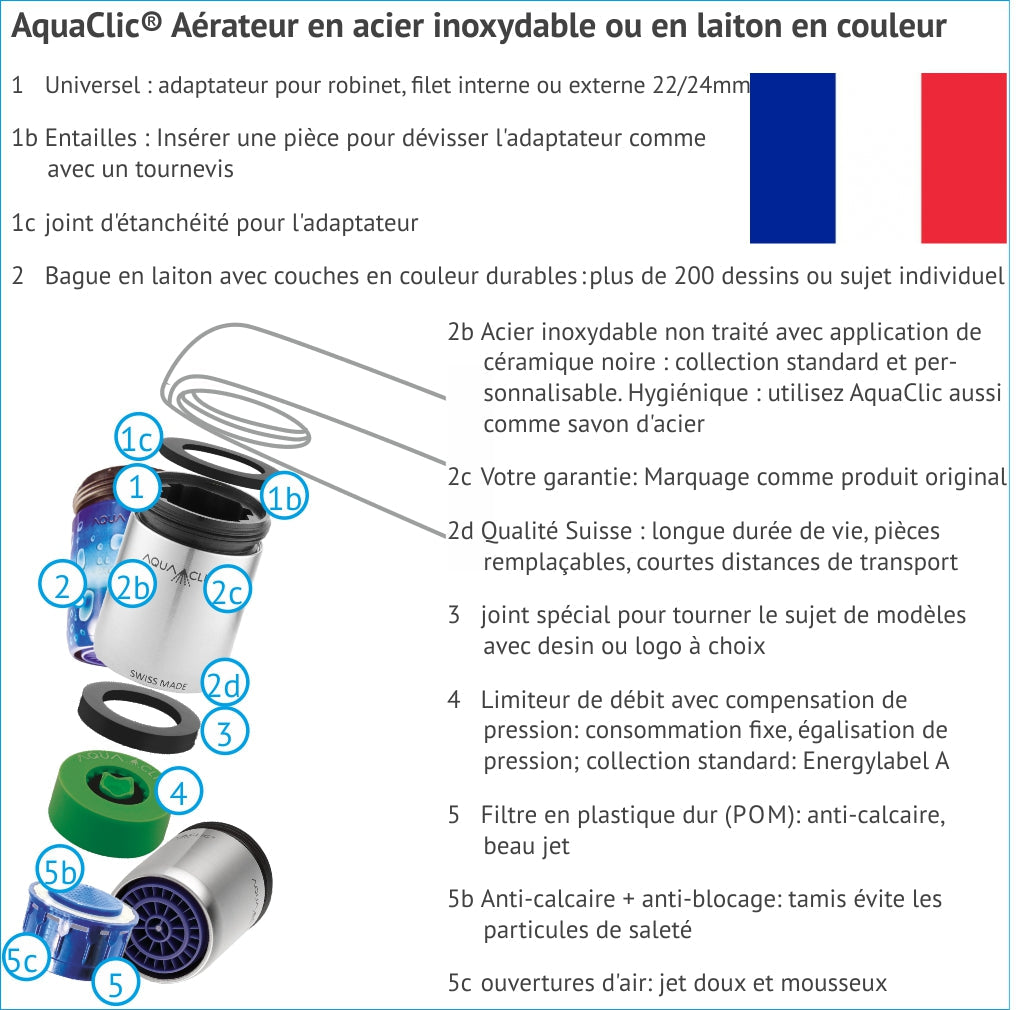 AquaClic® Aérateur en acier inoxydable ou en laiton en couleur

1 Universel : adaptateur pour robinet, filet interne ou externe 22/24mm

1b Entailles : Insérer une pièce pour dévisser l'adaptateur comme avec un tournevis

1c joint d'étanchéité pour l'adaptateur

2 Bague en laiton avec couches en couleur durables : plus de 200 dessins ou sujet individuel

2b Acier inoxydable non traité avec application de céramique noire : collection standard et personnalisable. Hygiénique : utilisez AquaClic aussi comme savon d'acier

2c Votre garantie: Marquage comme produit original

2d Qualité Suisse : longue durée de vie, pièces remplaçables, courtes distances de transport

3 joint spécial pour tourner le sujet de modèles avec desin ou logo à choix

4 Limiteur de débit avec compensation de pression: consommation fixe, égalisation de pression; collection standard: Energylabel A

5 Filtre en plastique dur (POM): anti-calcaire, beau jet

5b Anti-calcaire + anti-blocage: tamis évite les particules de saleté

5c ouvertures d'air: jet doux et mousseux

1c
1
1b
2
2b
2c
AQUACLIC
SWISS MADE
2d
3
4
5b
5c
5