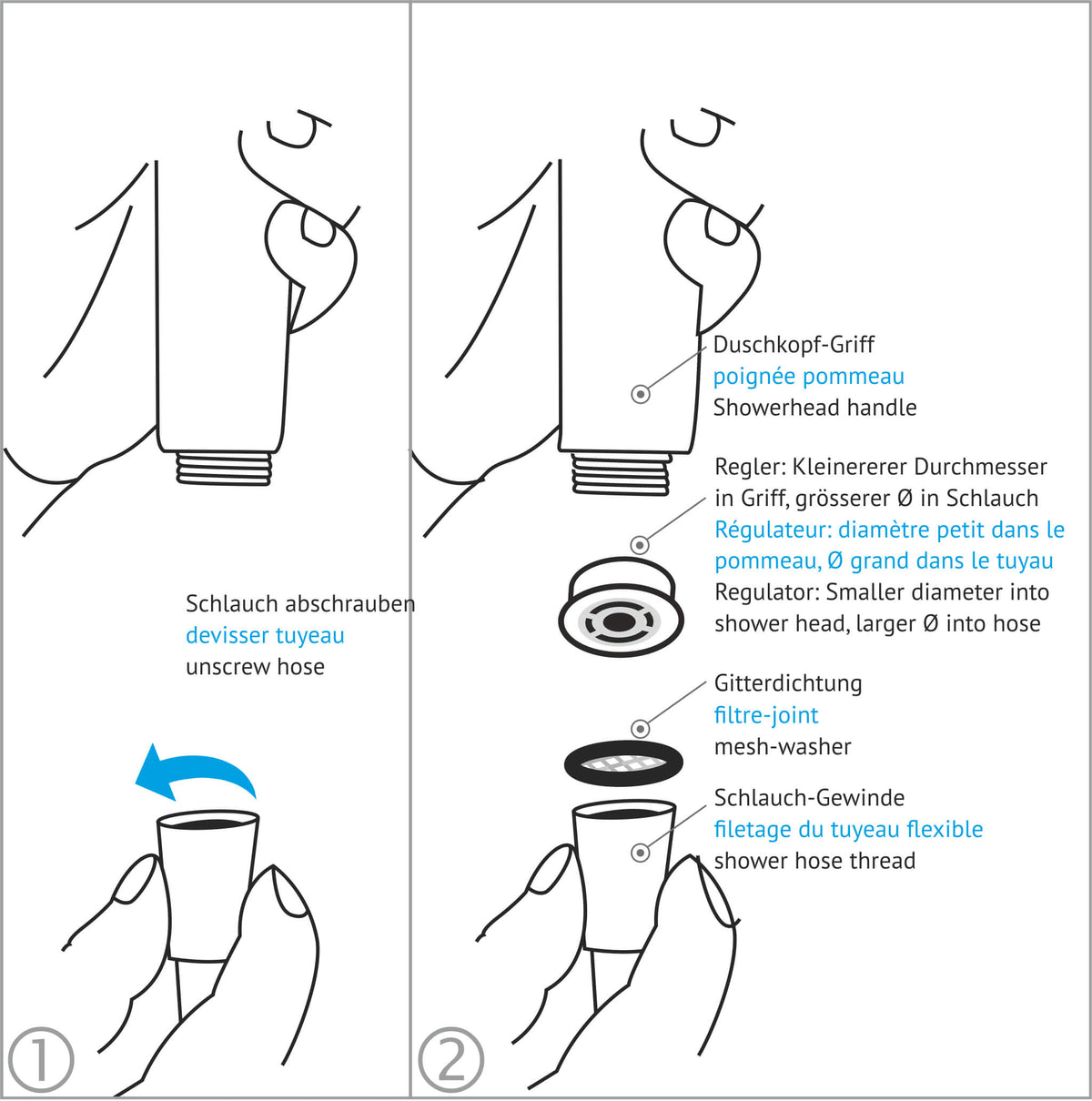 Schlauch abschrauben
devisser tuyeau
unscrew hose

1

Duschkopf-Griff
poignée pommeau
Showerhead handle

Regler: Kleinererer Durchmesser in Griff, grösserer Ø in Schlauch
Régulateur: diamètre petit dans le pommeau, Ø grand dans le tuyau
Regulator: Smaller diameter into shower head, larger Ø into hose

Gitterdichtung
filtre-joint
mesh-washer

Schlauch-Gewinde
filetage du tuyeau flexible
shower hose thread

2