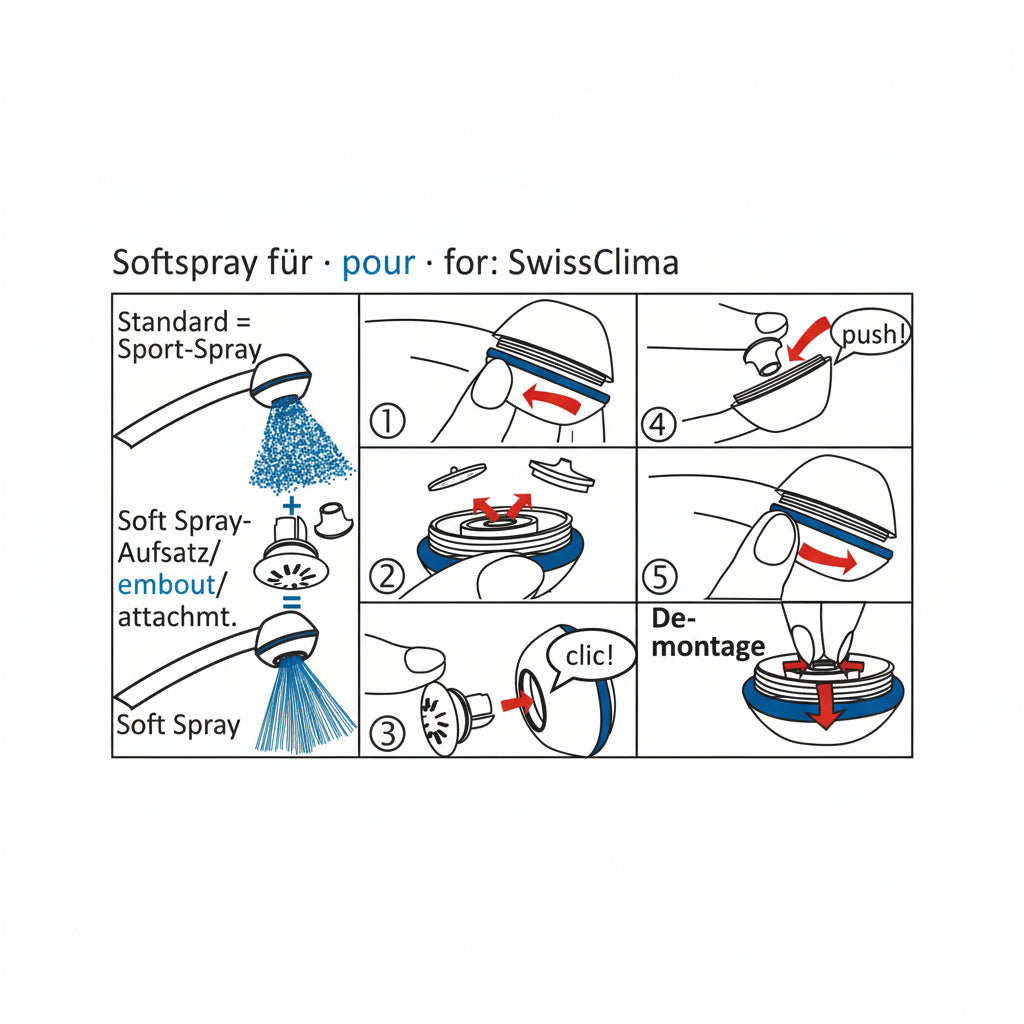 Softspray für · pour · for: SwissClima

Standard = Sport-Spray

+

Soft Spray-Aufsatz/ embout/ attachmt.

=

Soft Spray

①

②

③

clic!

④

push!

⑤

De-montage