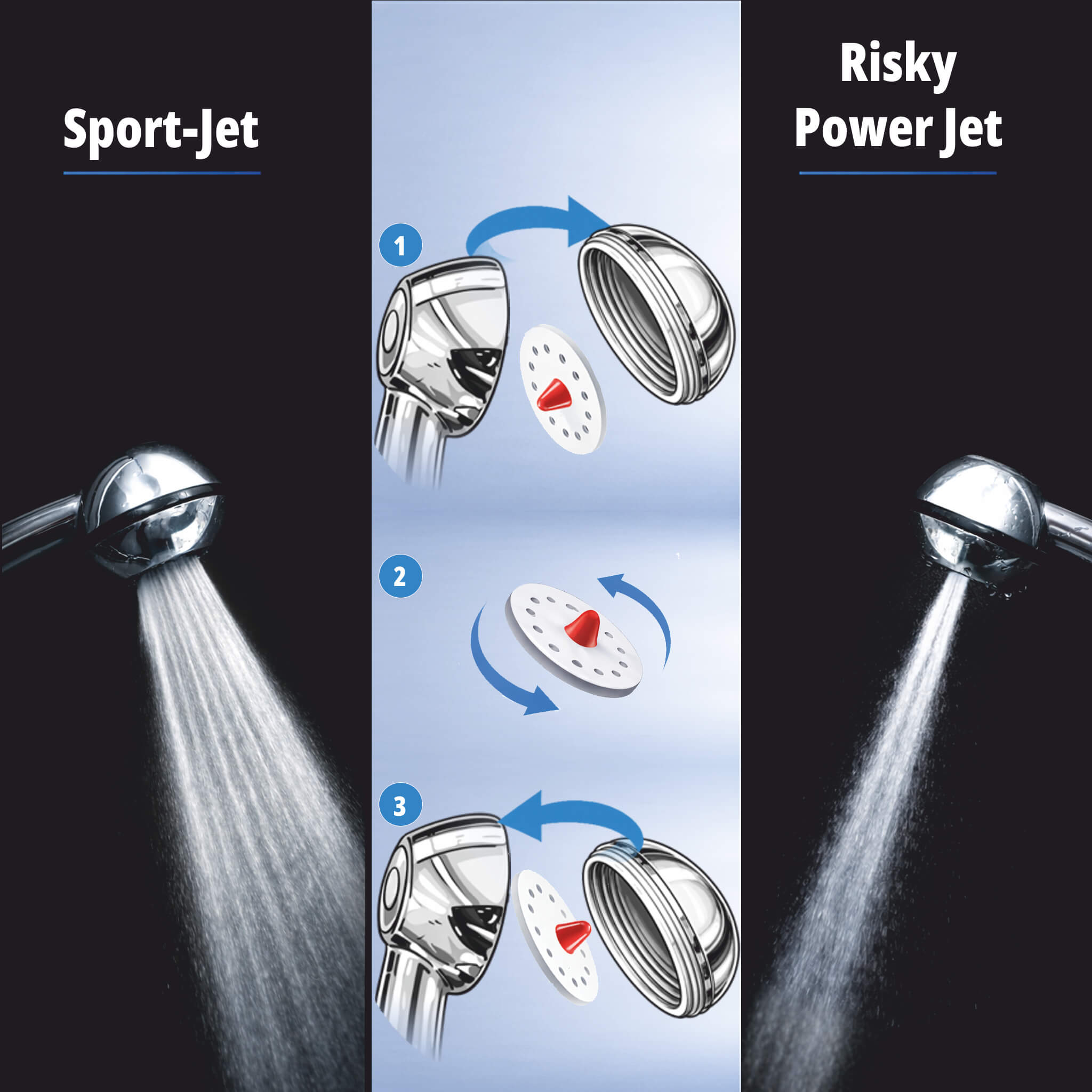 Sport-Jet

1

2

3

Risky Power Jet